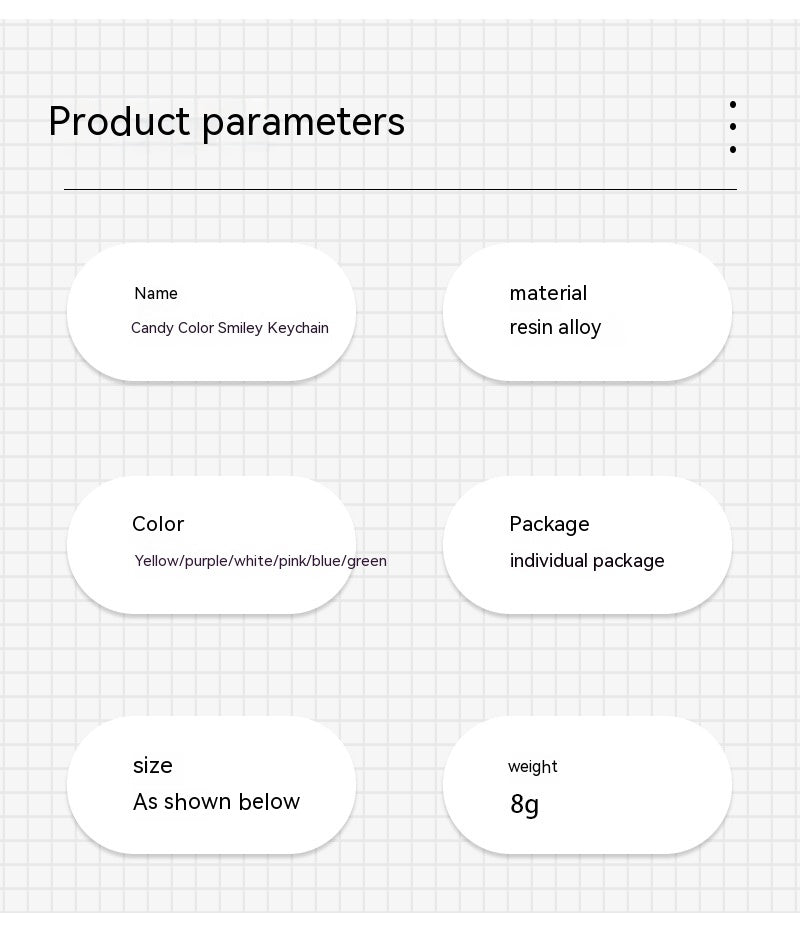 Product parameters

Name
Candy Color Smiley Keychain

material
resin alloy

Color
Yellow/purple/white/pink/blue/green

Package
individual package

size
As shown below

weight
8g